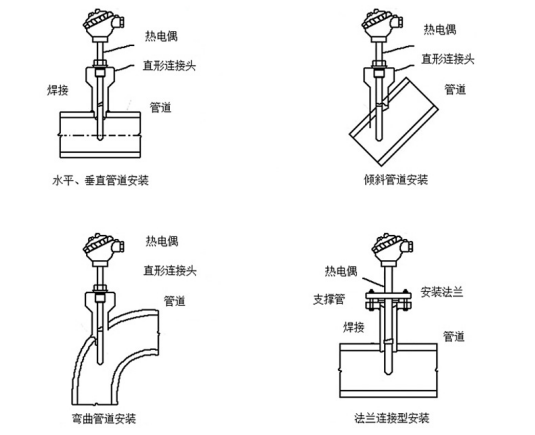 热电偶
直形连接头
焊接
管道
水平、垂直管道安装

热电偶
直形连接头
管道
倾斜管道安装

热电偶
直形连接头
管道
弯曲管道安装

热电偶
支撑管
安装法兰
焊接
管道
法兰连接型安装